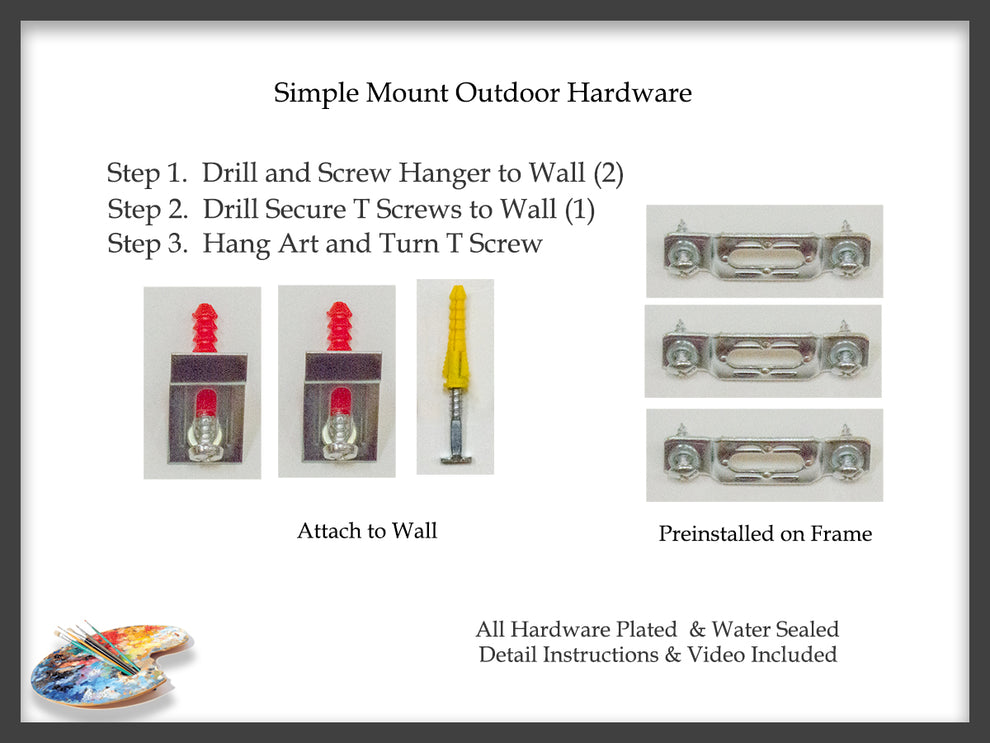 Simple Mount Outdoor Hardware

Step 1. Drill and Screw Hanger to Wall (2)
Step 2. Drill Secure T Screws to Wall (1)
Step 3. Hang Art and Turn T Screw

Attach to Wall

Preinstalled on Frame

All Hardware Plated & Water Sealed
Detail Instructions & Video Included